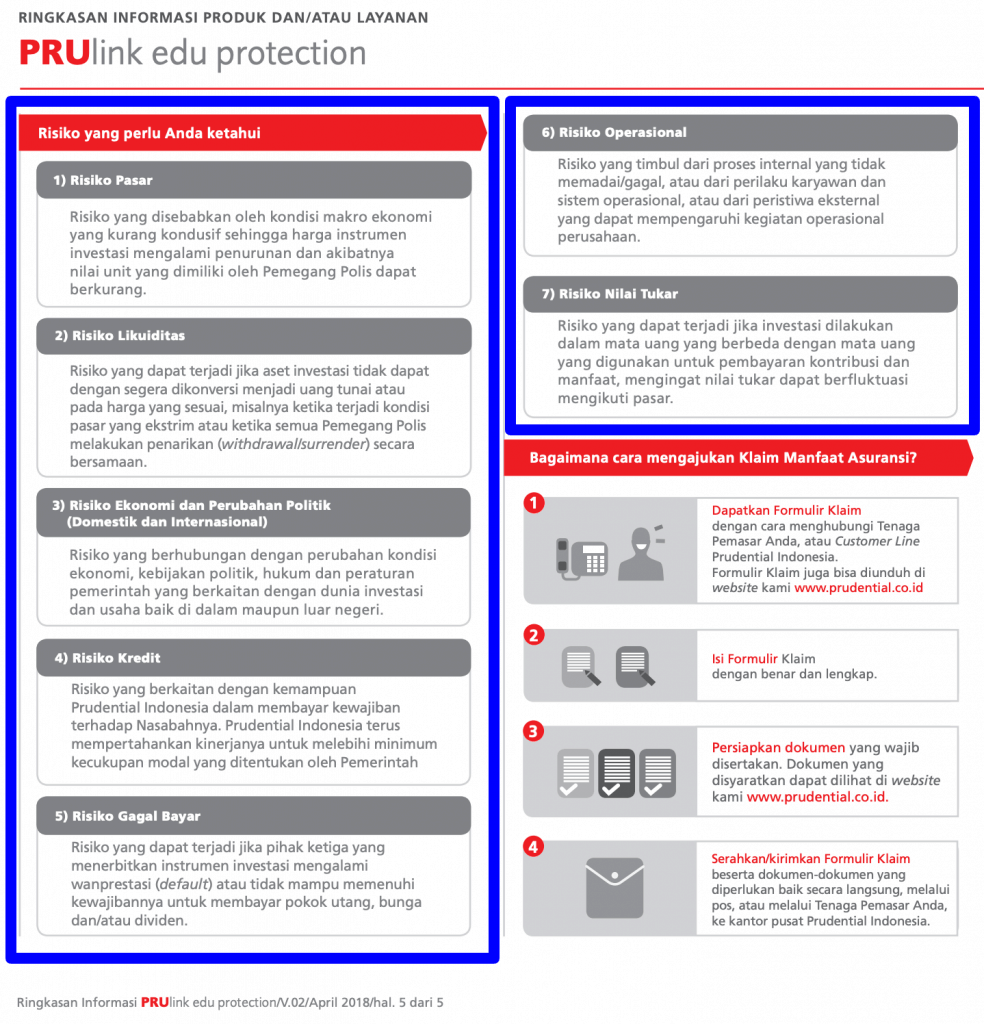 RINGKASAN INFORMASI PRODUK DAN/ATAU LAYANAN

PRUlink edu protection

Risiko yang perlu Anda ketahui

1) Risiko Pasar

Risiko yang disebabkan oleh kondisi makro ekonomi yang kurang kondusif sehingga harga instrumen investasi mengalami penurunan dan akibatnya nilai unit yang dimiliki oleh Pemegang Polis dapat berkurang.

2) Risiko Likuiditas

Risiko yang dapat terjadi jika aset investasi tidak dapat dengan segera dikonversi menjadi uang tunai atau pada harga yang sesuai, misalnya ketika terjadi kondisi pasar yang ekstrim atau ketika semua Pemegang Polis melakukan penarikan (withdrawal/surrender) secara bersamaan.

3) Risiko Ekonomi dan Perubahan Politik (Domestik dan Internasional)

Risiko yang berhubungan dengan perubahan kondisi ekonomi, kebijakan politik, hukum dan peraturan pemerintah yang berkaitan dengan dunia investasi dan usaha baik di dalam maupun luar negeri.

4) Risiko Kredit

Risiko yang berkaitan dengan kemampuan Prudential Indonesia dalam membayar kewajiban terhadap Nasabahnya. Prudential Indonesia terus mempertahankan kinerjanya untuk melebihi minimum kecukupan modal yang ditentukan oleh Pemerintah

5) Risiko Gagal Bayar

Risiko yang dapat terjadi jika pihak ketiga yang menerbitkan instrumen investasi mengalami wanprestasi (default) atau tidak mampu memenuhi kewajibannya untuk membayar pokok utang, bunga dan/atau dividen.

6) Risiko Operasional

Risiko yang timbul dari proses internal yang tidak memadai/gagal, atau dari perilaku karyawan dan sistem operasional, atau dari peristiwa eksternal yang dapat mempengaruhi kegiatan operasional perusahaan.

7) Risiko Nilai Tukar

Risiko yang dapat terjadi jika investasi dilakukan dalam mata uang yang berbeda dengan mata uang yang digunakan untuk pembayaran kontribusi dan manfaat, mengingat nilai tukar dapat berfluktuasi mengikuti pasar.

Bagaimana cara mengajukan Klaim Manfaat Asuransi?

1
Dapatkan Formulir Klaim dengan cara menghubungi Tenaga Pemasar Anda, atau Customer Line Prudential Indonesia.
Formulir Klaim juga bisa diunduh di website kami www.prudential.co.id

2
Isi Formulir Klaim dengan benar dan lengkap.

3
Persiapkan dokumen yang wajib disertakan. Dokumen yang disyaratkan dapat dilihat di website kami www.prudential.co.id.

4
Serahkan/kirimkan Formulir Klaim beserta dokumen-dokumen yang diperlukan baik secara langsung, melalui pos, atau melalui Tenaga Pemasar Anda, ke kantor pusat Prudential Indonesia.

Ringkasan Informasi PRUlink edu protection/V.02/April 2018/hal. 5 dari 5